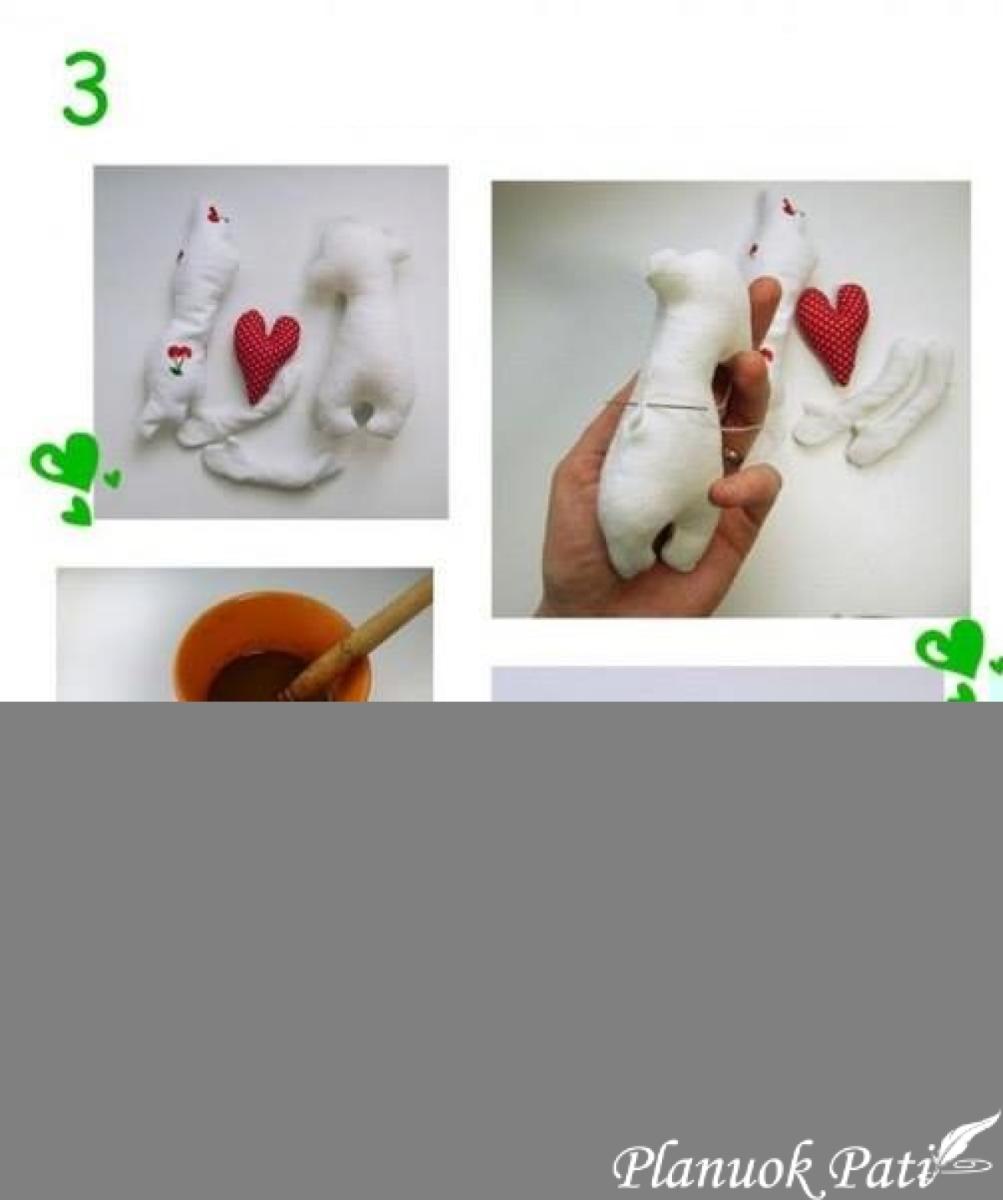 3

Planuok Pati