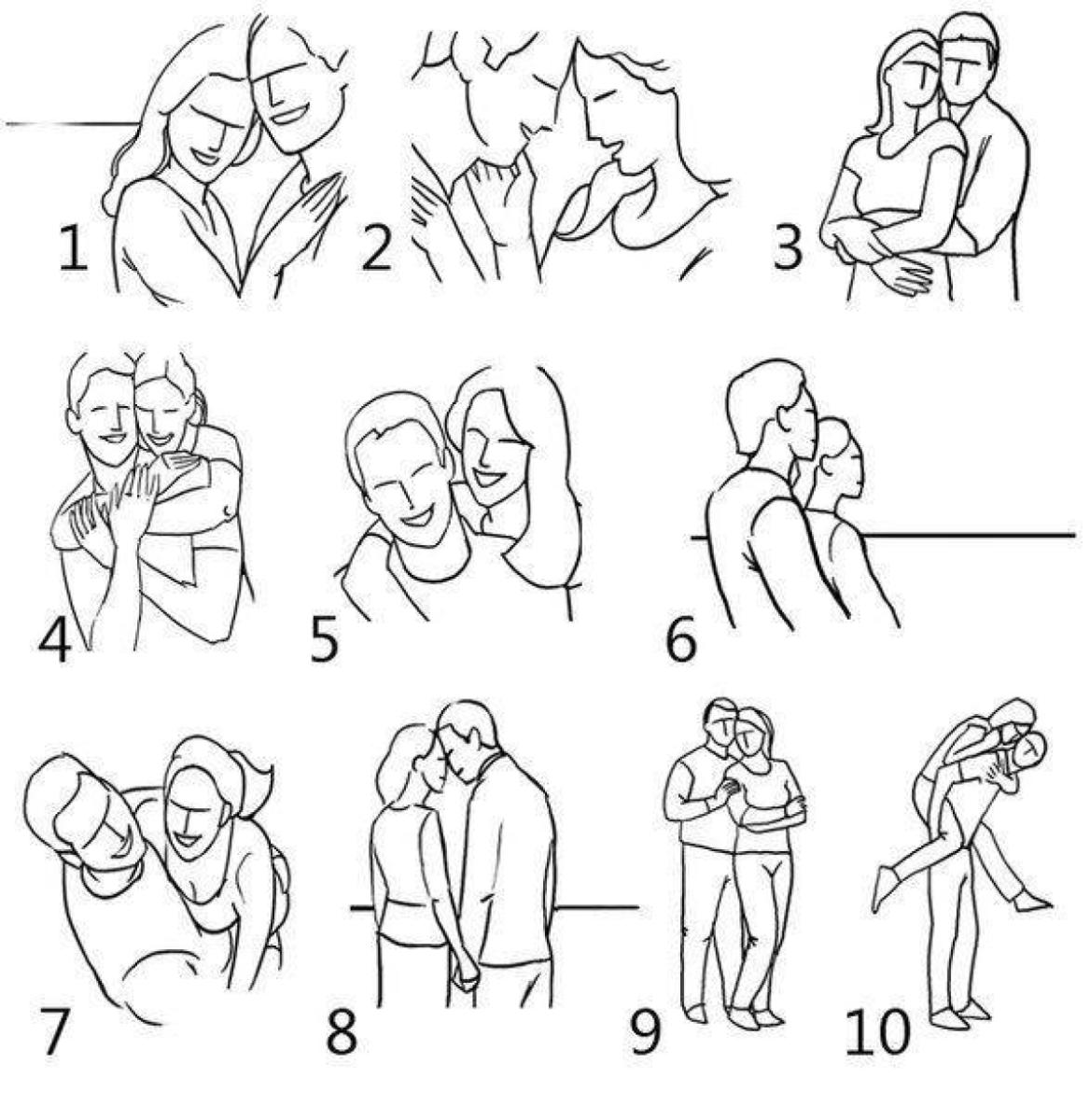 1 2 3

4 5 6

7 8 9 10